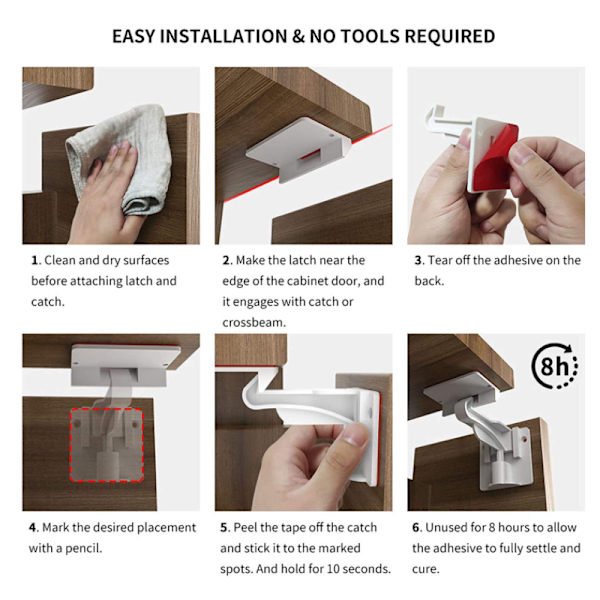 EASY INSTALLATION & NO TOOLS REQUIRED

1. Clean and dry surfaces before attaching latch and catch.

2. Make the latch near the edge of the cabinet door, and it engages with catch or crossbeam.

3. Tear off the adhesive on the back.

8h

4. Mark the desired placement with a pencil.

5. Peel the tape off the catch and stick it to the marked spots. And hold for 10 seconds.

6. Unused for 8 hours to allow the adhesive to fully settle and cure.