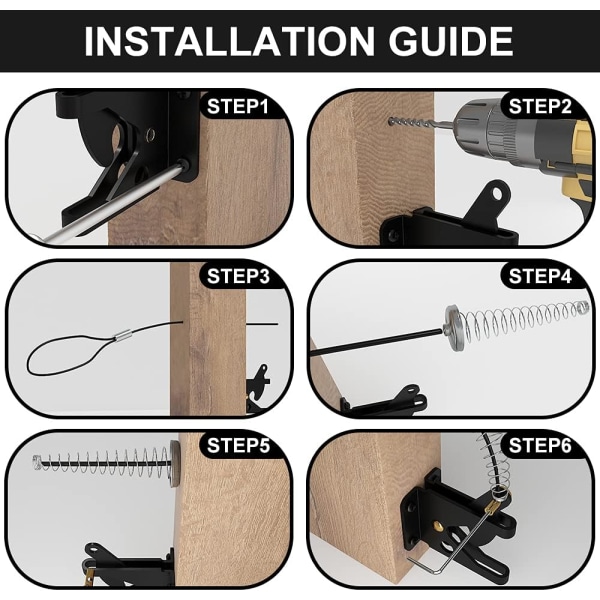 INSTALLATION GUIDE

STEP1

STEP2

STEP3

STEP4

STEP5

STEP6