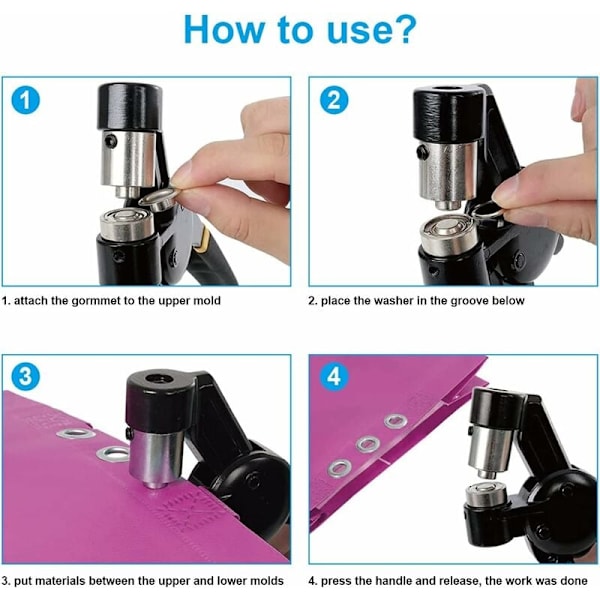 How to use?

1

1. attach the gormmet to the upper mold

2

2. place the washer in the groove below

3

3. put materials between the upper and lower molds

4

4. press the handle and release, the work was done