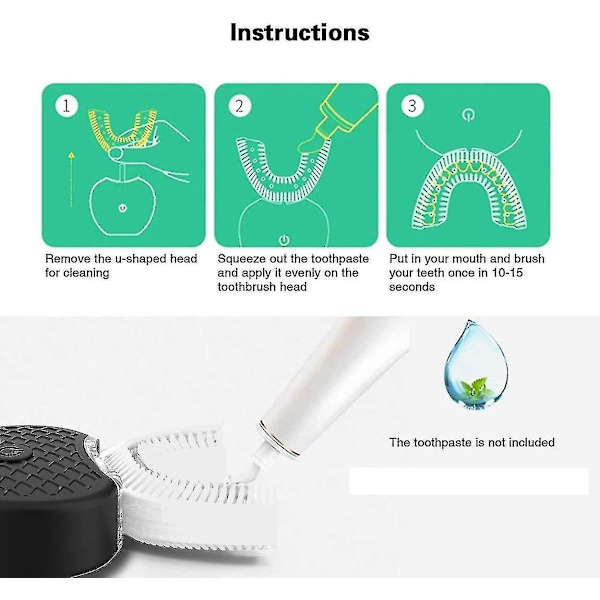 Instructions

1

Remove the u-shaped head for cleaning

2

Squeeze out the toothpaste and apply it evenly on the toothbrush head

3

Put in your mouth and brush your teeth once in 10-15 seconds

The toothpaste is not included