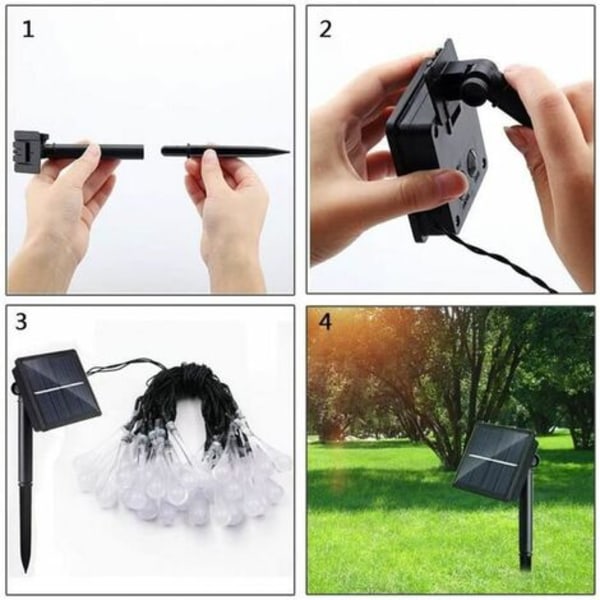 1

2

3

4