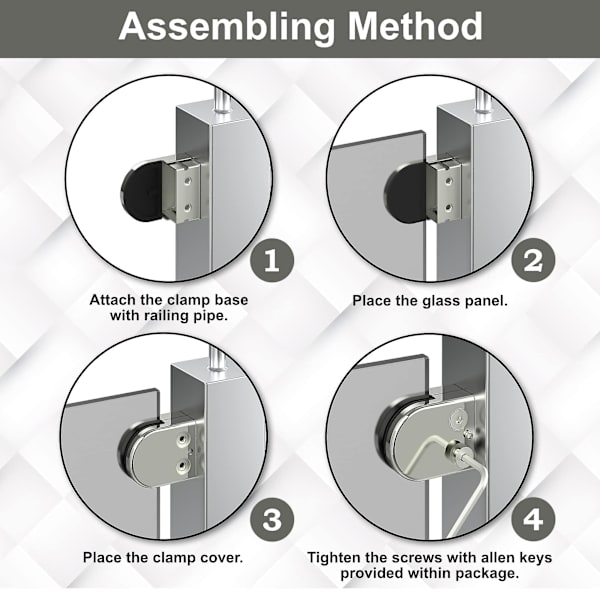 Assembling Method

1

Attach the clamp base with railing pipe.

2

Place the glass panel.

3

Place the clamp cover.

4

Tighten the screws with allen keys provided within package.