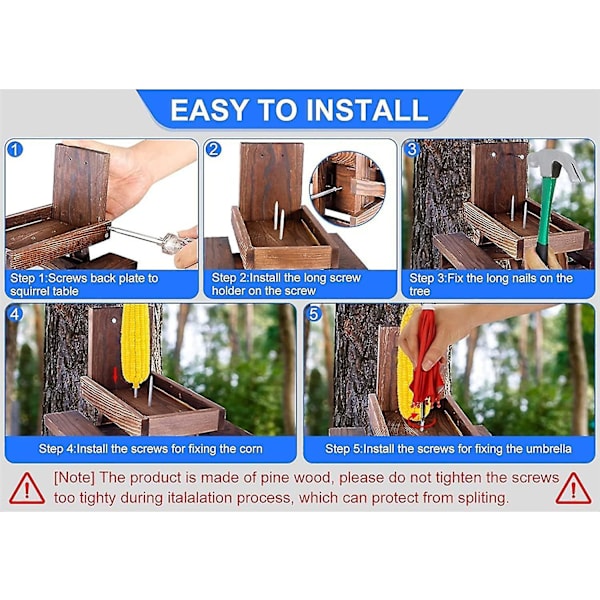 EASY TO INSTALL

1

Step 1:Screws back plate to squirrel table

2

Step 2:Install the long screw holder on the screw

3

Step 3:Fix the long nails on the tree

4

Step 4:Install the screws for fixing the corn

5

Step 5:Install the screws for fixing the umbrella

[Note] The product is made of pine wood, please do not tighten the screws too tighty during italalation process, which can protect from spliting.