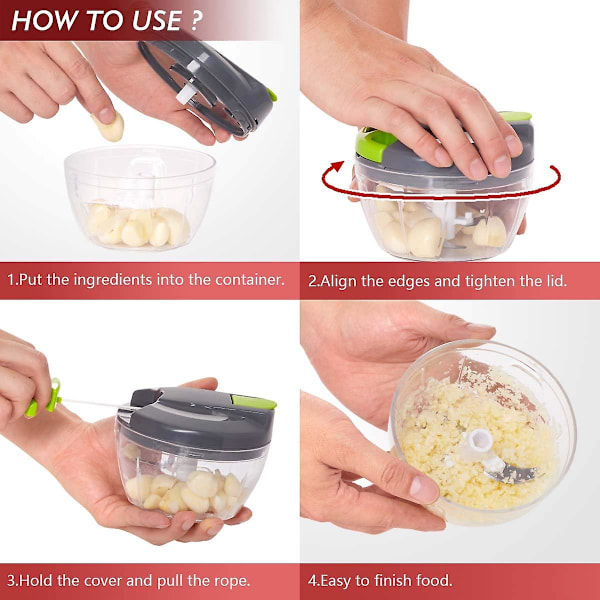 HOW TO USE ?

1.Put the ingredients into the container.

2.Align the edges and tighten the lid.

3.Hold the cover and pull the rope.

4.Easy to finish food.