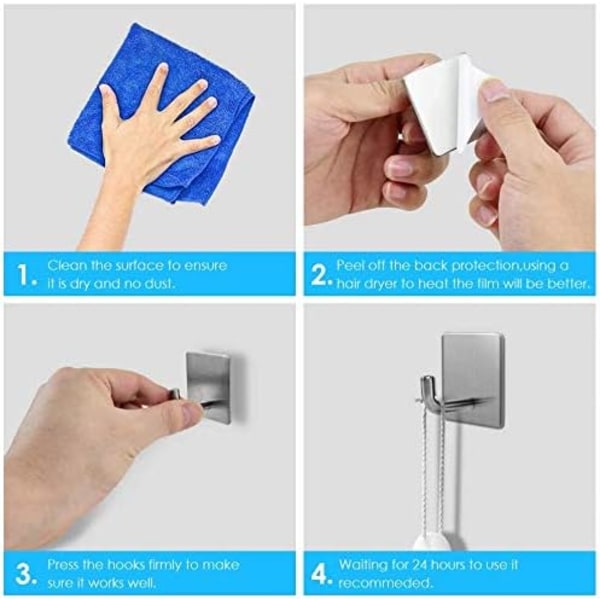 1. Clean the surface to ensure it is dry and no dust.

2. Peel off the back protection,using a hair dryer to heat the film will be better.

3. Press the hooks firmly to make sure it works well.

4. Waiting for 24 hours to use it recommeded.