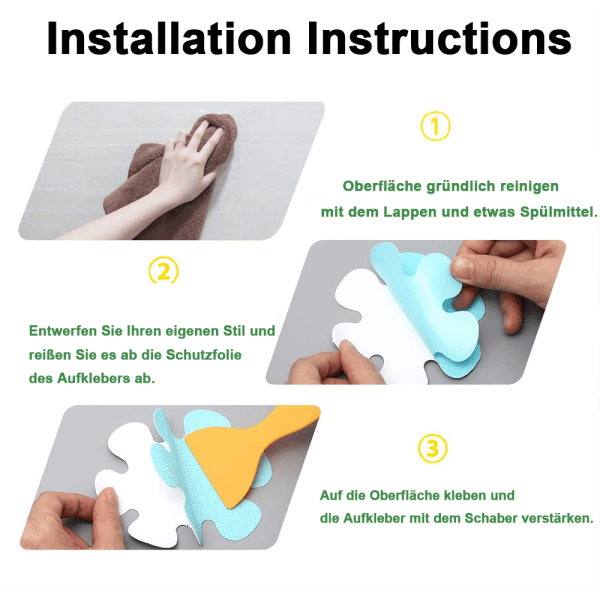 Installation Instructions

①

Oberfläche gründlich reinigen mit dem Lappen und etwas Spülmittel.

②

Entwerfen Sie Ihren eigenen Stil und reißen Sie es ab die Schutzfolie des Aufklebers ab.

③

Auf die Oberfläche kleben und die Aufkleber mit dem Schaber verstärken.