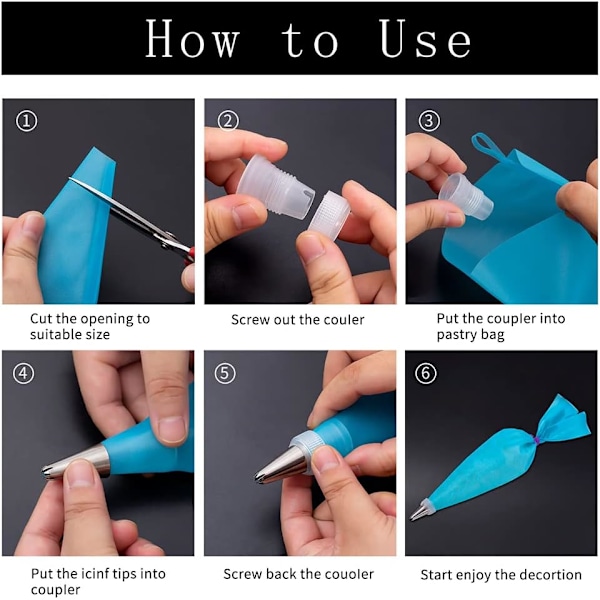 How to Use

①

Cut the opening to suitable size

②

Screw out the couler

③

Put the coupler into pastry bag

④

Put the icinf tips into coupler

⑤

Screw back the couoler

⑥

Start enjoy the decortion