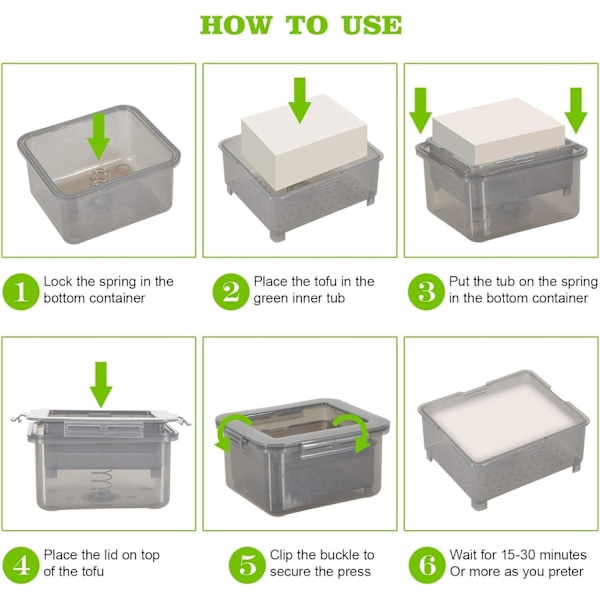 HOW TO USE

1 Lock the spring in the bottom container

2 Place the tofu in the green inner tub

3 Put the tub on the spring in the bottom container

4 Place the lid on top of the tofu

5 Clip the buckle to secure the press

6 Wait for 15-30 minutes Or more as you preter