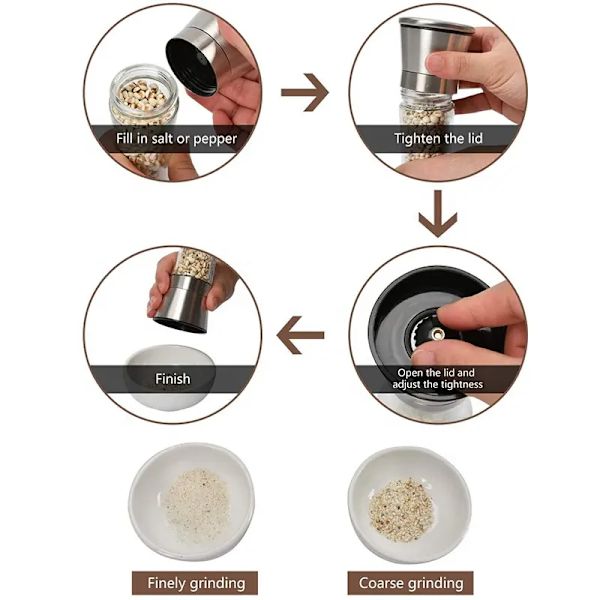 Fill in salt or pepper

Tighten the lid

Open the lid and adjust the tightness

Finish

Finely grinding

Coarse grinding