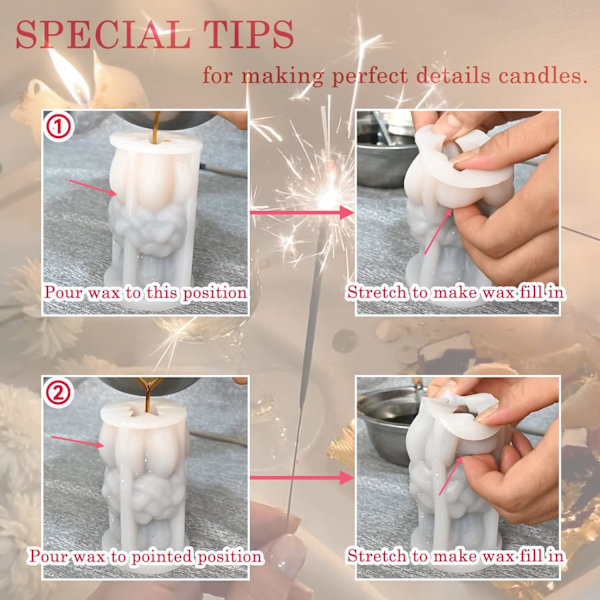 SPECIAL TIPS

for making perfect details candles.

①

Pour wax to this position

Stretch to make wax fill in

②

Pour wax to pointed position

Stretch to make wax fill in