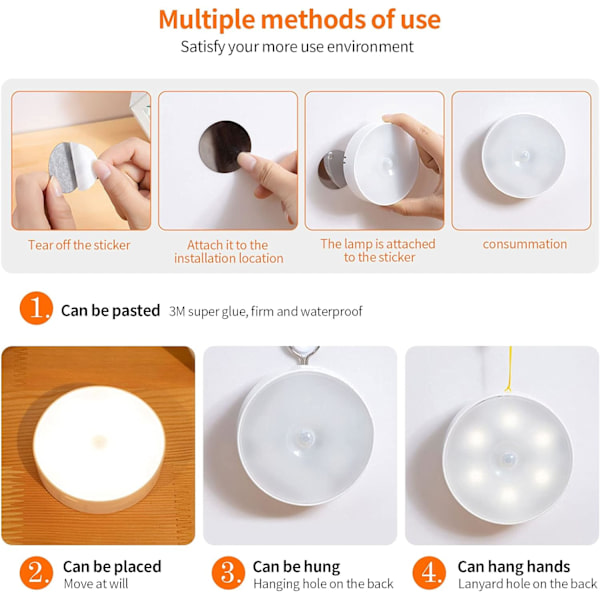 Multiple methods of use

Satisfy your more use environment

Tear off the sticker

Attach it to the installation location

The lamp is attached to the sticker

consummation

1. Can be pasted 3M super glue, firm and waterproof

2. Can be placed
Move at will

3. Can be hung
Hanging hole on the back

4. Can hang hands
Lanyard hole on the back