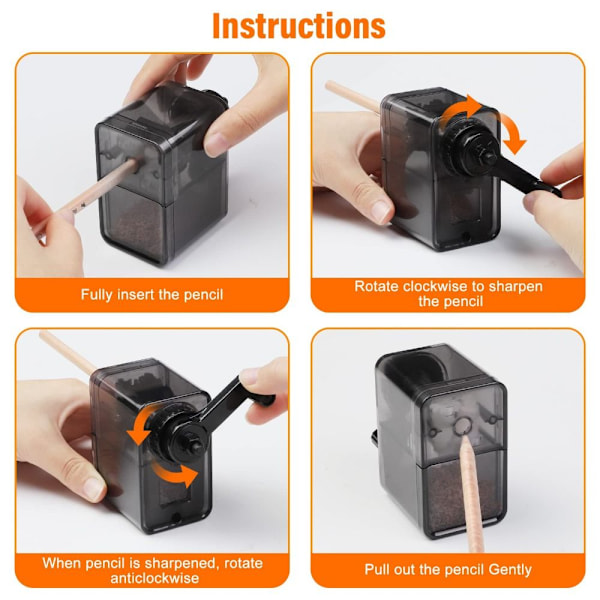 Instructions

Fully insert the pencil

Rotate clockwise to sharpen the pencil

When pencil is sharpened, rotate anticlockwise

Pull out the pencil Gently