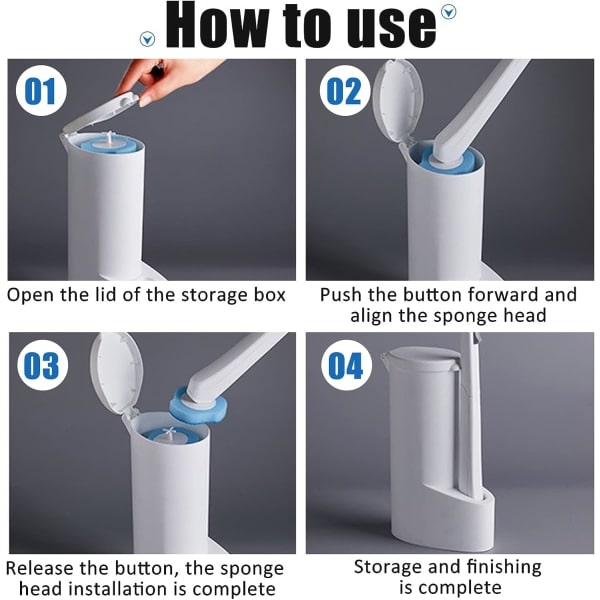 How to use

01

Open the lid of the storage box

02

Push the button forward and align the sponge head

03

Release the button, the sponge head installation is complete

04

Storage and finishing is complete