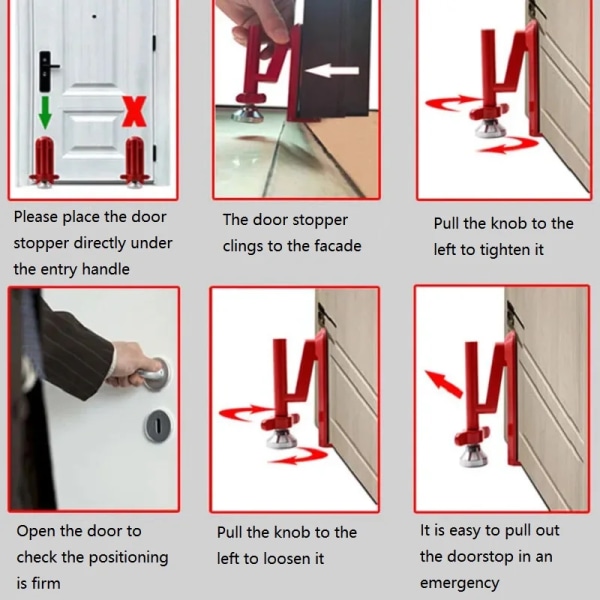 Please place the door stopper directly under the entry handle

The door stopper clings to the facade

Pull the knob to the left to tighten it

Open the door to check the positioning is firm

Pull the knob to the left to loosen it

It is easy to pull out the doorstop in an emergency