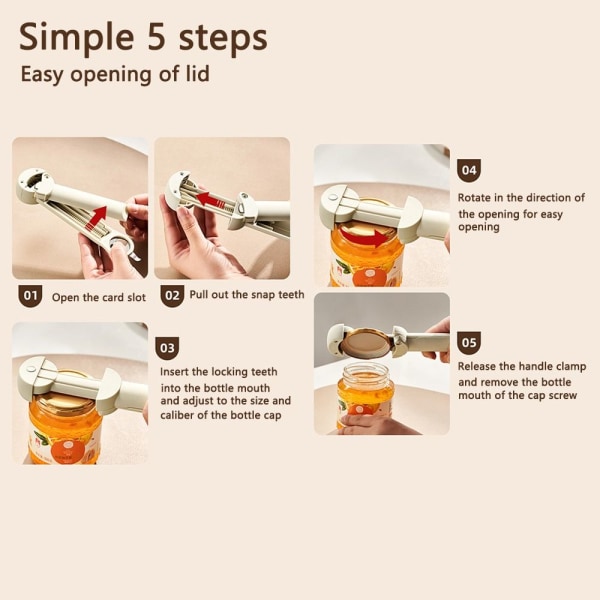 Simple 5 steps
Easy opening of lid

01 Open the card slot

02 Pull out the snap teeth

03
Insert the locking teeth into the bottle mouth and adjust to the size and caliber of the bottle cap

04
Rotate in the direction of the opening for easy opening

05
Release the handle clamp and remove the bottle mouth of the cap screw