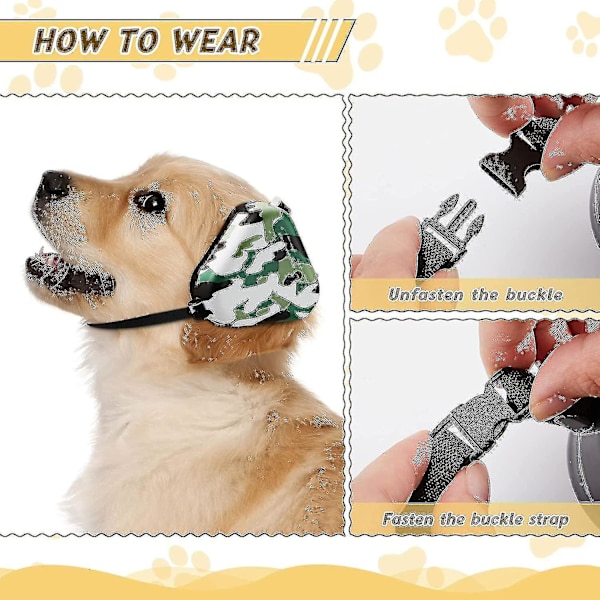 HOW TO WEAR

Unfasten the buckle

Fasten the buckle strap