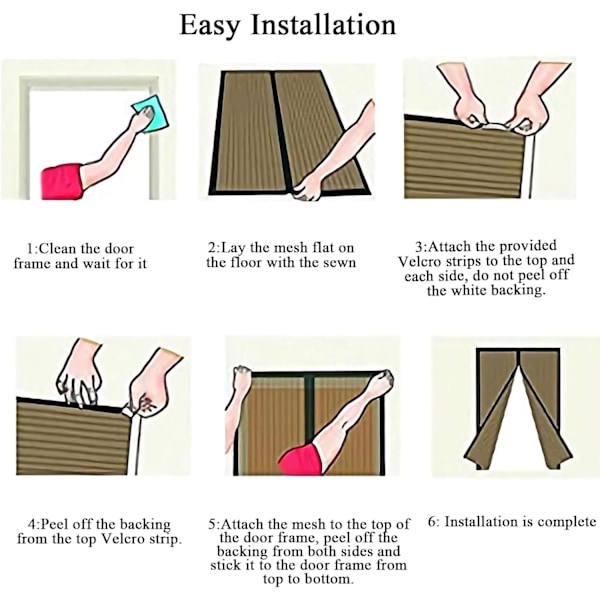 Easy Installation

1:Clean the door frame and wait for it

2:Lay the mesh flat on the floor with the sewn

3:Attach the provided Velcro strips to the top and each side, do not peel off the white backing.

4:Peel off the backing from the top Velcro strip.

5:Attach the mesh to the top of the door frame, peel off the backing from both sides and stick it to the door frame from top to bottom.

6: Installation is complete