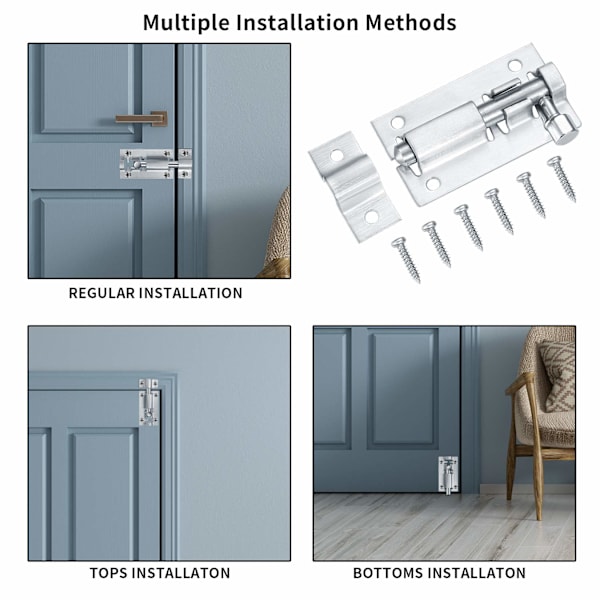 Multiple Installation Methods

REGULAR INSTALLATION

TOPS INSTALLATON

BOTTOMS INSTALLATON