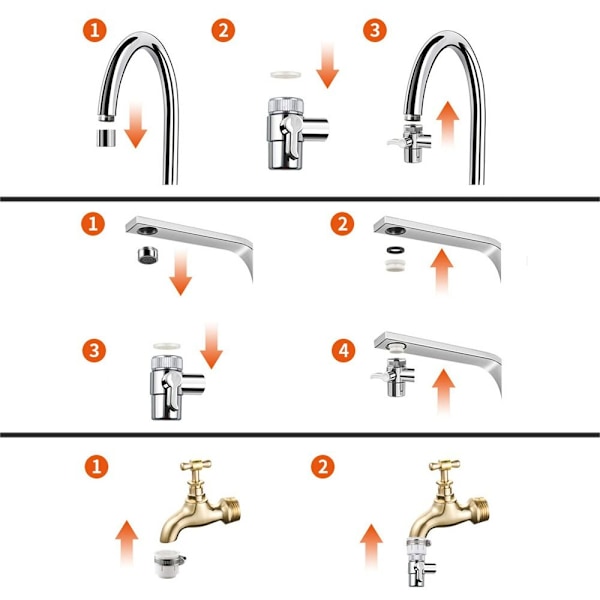 1

2

3

1

2

3

4

1

2