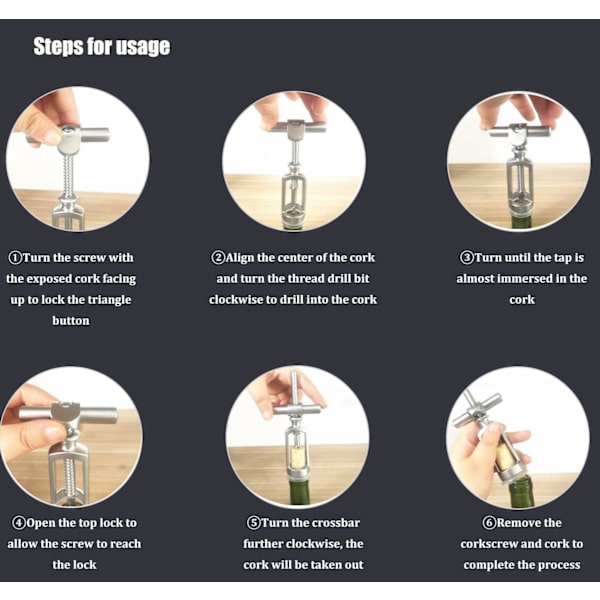 Steps for usage

①Turn the screw with the exposed cork facing up to lock the triangle button

②Align the center of the cork and turn the thread drill bit clockwise to drill into the cork

③Turn until the tap is almost immersed in the cork

④Open the top lock to allow the screw to reach the lock

⑤Turn the crossbar further clockwise, the cork will be taken out

⑥Remove the corkscrew and cork to complete the process