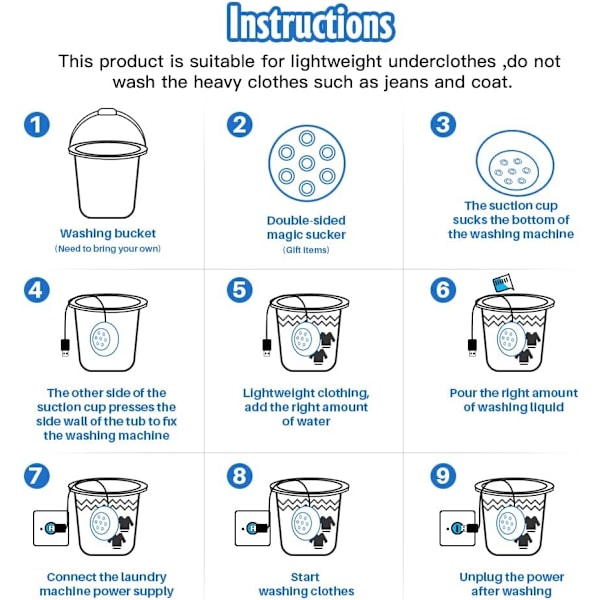 Instructions

This product is suitable for lightweight underclothes ,do not wash the heavy clothes such as jeans and coat.

1
Washing bucket
(Need to bring your own)

2
Double-sided magic sucker
(Gift items)

3
The suction cup sucks the bottom of the washing machine

4
The other side of the suction cup presses the side wall of the tub to fix the washing machine

5
Lightweight clothing, add the right amount of water

6
Pour the right amount of washing liquid

7
Connect the laundry machine power supply

8
Start washing clothes

9
Unplug the power after washing