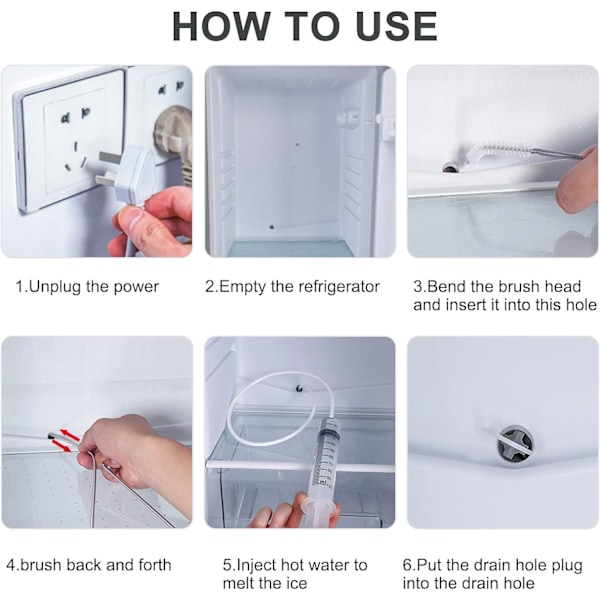 HOW TO USE

1.Unplug the power

2.Empty the refrigerator

3.Bend the brush head and insert it into this hole

4.brush back and forth

5.Inject hot water to melt the ice

6.Put the drain hole plug into the drain hole