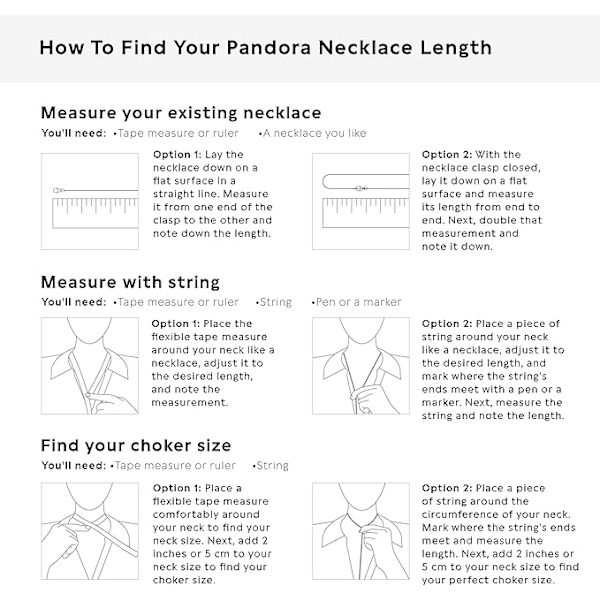 How To Find Your Pandora Necklace Length

Measure your existing necklace

You'll need: •Tape measure or ruler •A necklace you like

Option 1: Lay the necklace down on a flat surface in a straight line. Measure it from one end of the clasp to the other and note down the length.

Option 2: With the necklace clasp closed, lay it down on a flat surface and measure its length from end to end. Next, double that measurement and note it down.

Measure with string

You'll need: •Tape measure or ruler •String •Pen or a marker

Option 1: Place the flexible tape measure around your neck like a necklace, adjust it to the desired length, and note the measurement.

Option 2: Place a piece of string around your neck like a necklace, adjust it to the desired length, and mark where the string's ends meet with a pen or a marker. Next, measure the string and note the length.

Find your choker size

You'll need: •Tape measure or ruler •String

Option 1: Place a flexible tape measure comfortably around your neck to find your neck size. Next, add 2 inches or 5 cm to your neck size to find your choker size.

Option 2: Place a piece of string around the circumference of your neck. Mark where the string's ends meet and measure the length. Next, add 2 inches or 5 cm to your neck size to find your perfect choker size.