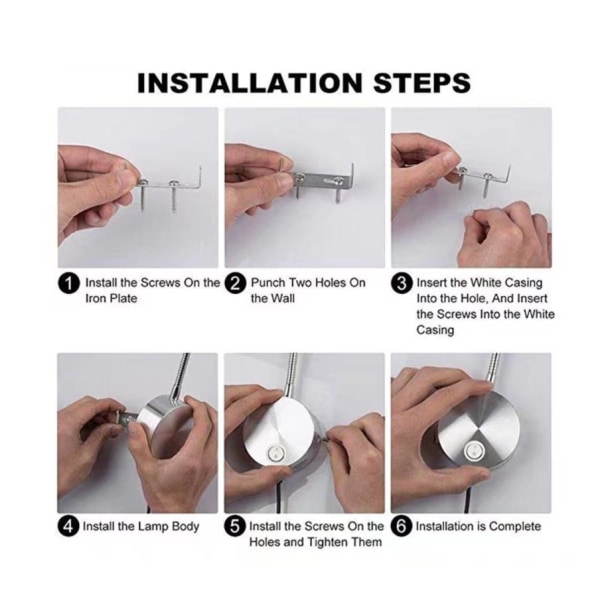 INSTALLATION STEPS

1 Install the Screws On the Iron Plate

2 Punch Two Holes On the Wall

3 Insert the White Casing Into the Hole, And Insert the Screws Into the White Casing

4 Install the Lamp Body

5 Install the Screws On the Holes and Tighten Them

6 Installation is Complete