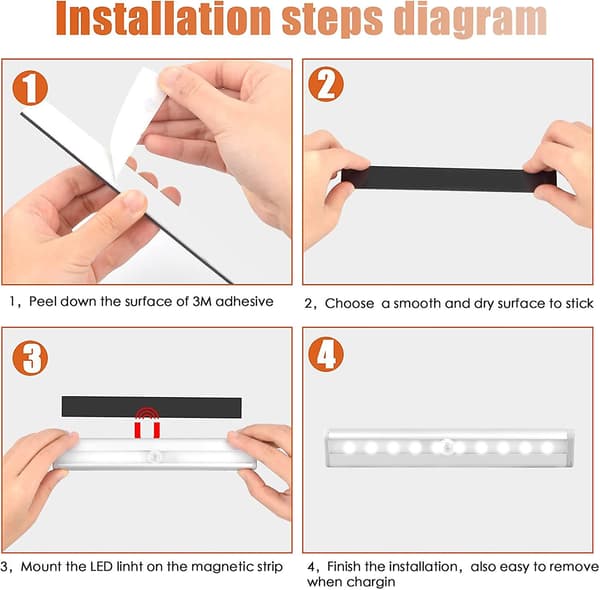 Installation steps diagram

1

2

1，Peel down the surface of 3M adhesive

2，Choose a smooth and dry surface to stick

3

4

3，Mount the LED linht on the magnetic strip

4，Finish the installation，also easy to remove when chargin