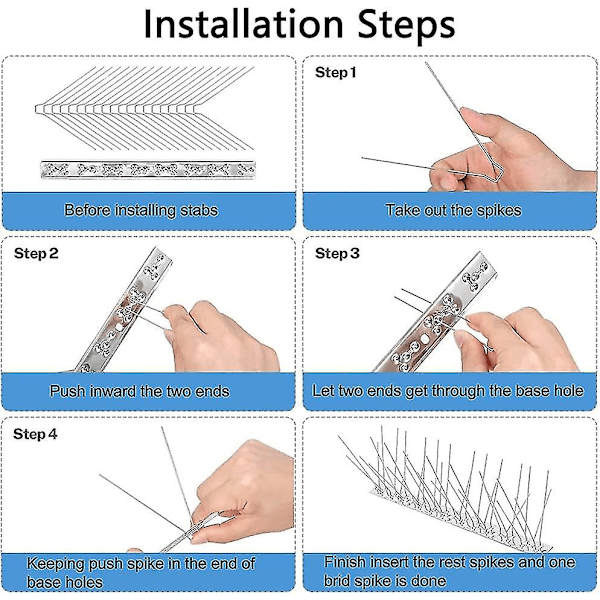 Installation Steps

Before installing stabs

Step 1

Take out the spikes

Step 2

Push inward the two ends

Step 3

Let two ends get through the base hole

Step 4

Keeping push spike in the end of base holes

Finish insert the rest spikes and one brid spike is done