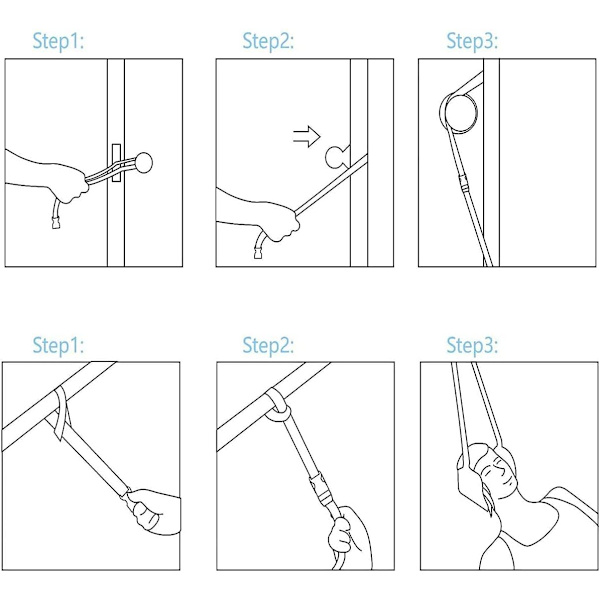 Step1:

Step2:

Step3:

Step1:

Step2:

Step3: