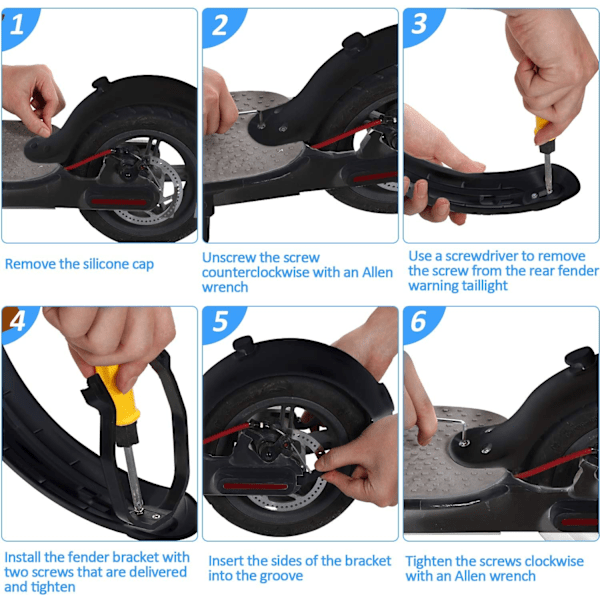 1

Remove the silicone cap

2

Unscrew the screw counterclockwise with an Allen wrench

3

Use a screwdriver to remove the screw from the rear fender warning taillight

4

Install the fender bracket with two screws that are delivered and tighten

5

Insert the sides of the bracket into the groove

6

Tighten the screws clockwise with an Allen wrench