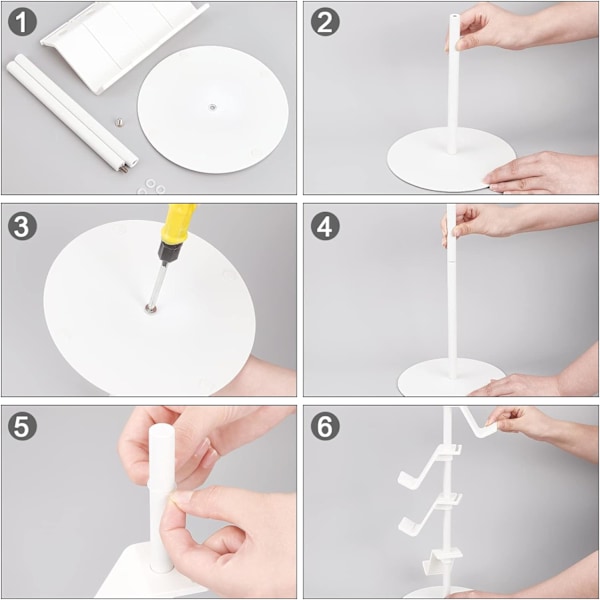 1
2
3
4
5
6