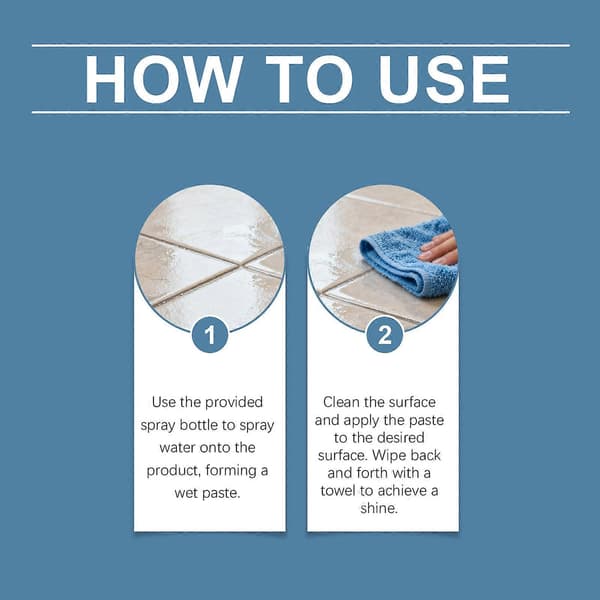 HOW TO USE

1

Use the provided spray bottle to spray water onto the product, forming a wet paste.

2

Clean the surface and apply the paste to the desired surface. Wipe back and forth with a towel to achieve a shine.