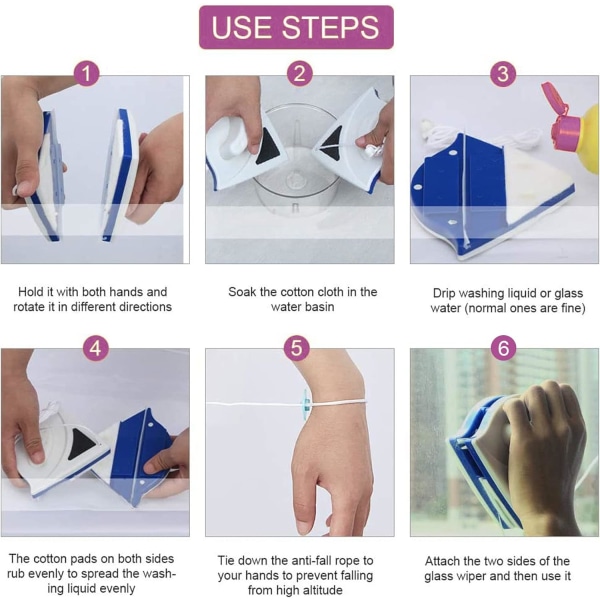 USE STEPS

1

Hold it with both hands and rotate it in different directions

2

Soak the cotton cloth in the water basin

3

Drip washing liquid or glass water (normal ones are fine)

4

The cotton pads on both sides rub evenly to spread the washing liquid evenly

5

Tie down the anti-fall rope to your hands to prevent falling from high altitude

6

Attach the two sides of the glass wiper and then use it