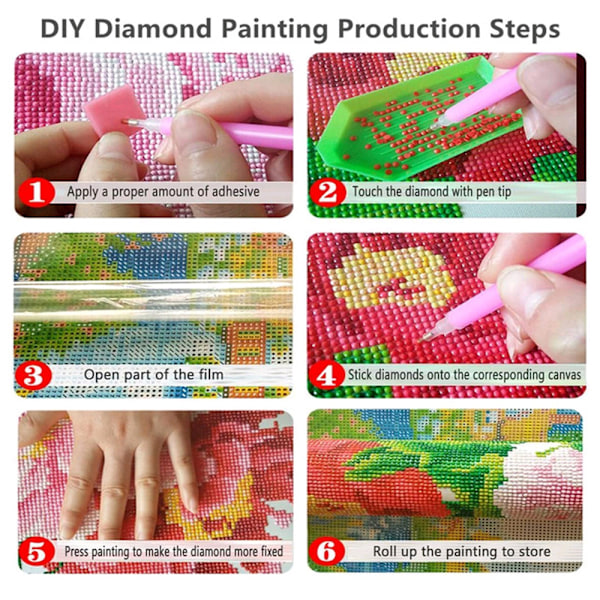 DIY Diamond Painting Production Steps

1 Apply a proper amount of adhesive

2 Touch the diamond with pen tip

3 Open part of the film

4 Stick diamonds onto the corresponding canvas

5 Press painting to make the diamond more fixed

6 Roll up the painting to store