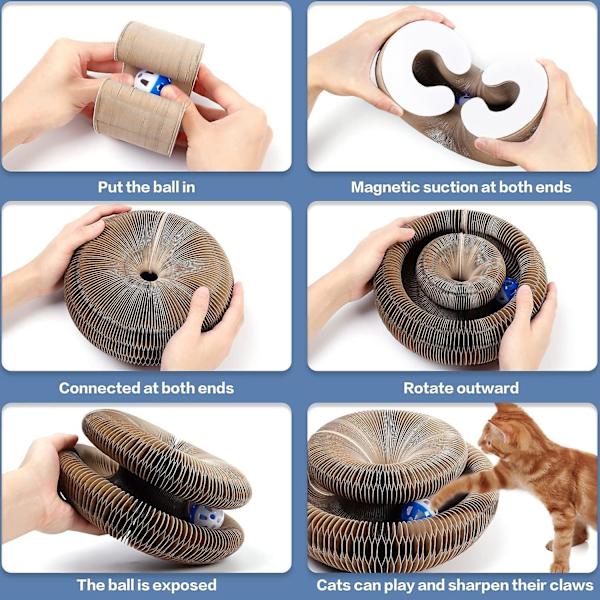 Put the ball in

Magnetic suction at both ends

Connected at both ends

Rotate outward

The ball is exposed

Cats can play and sharpen their claws