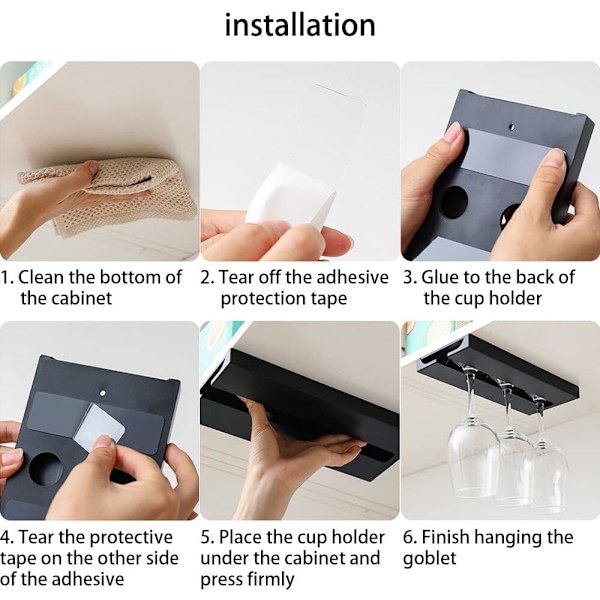 installation

1. Clean the bottom of the cabinet

2. Tear off the adhesive protection tape

3. Glue to the back of the cup holder

4. Tear the protective tape on the other side of the adhesive

5. Place the cup holder under the cabinet and press firmly

6. Finish hanging the goblet