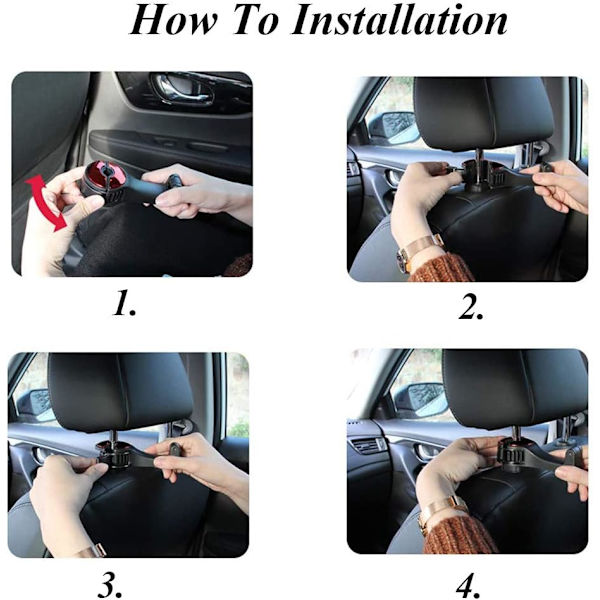 How To Installation

1.

2.

3.

4.