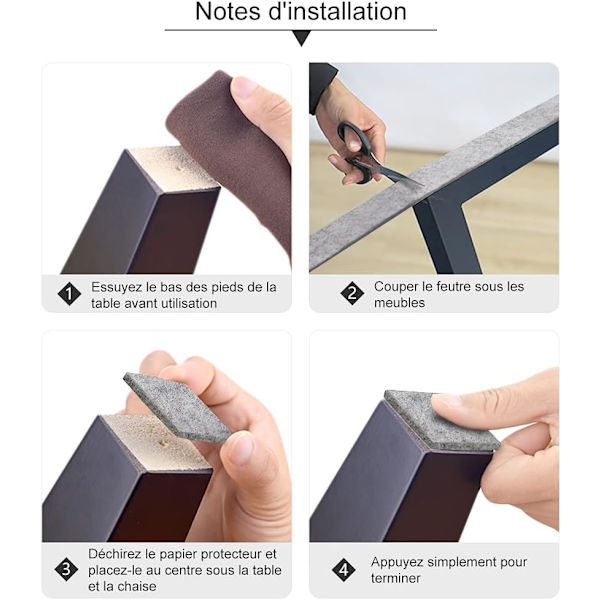 Notes d'installation

1 Essuyez le bas des pieds de la table avant utilisation

2 Couper le feutre sous les meubles

3 Déchirez le papier protecteur et placez-le au centre sous la table et la chaise

4 Appuyez simplement pour terminer