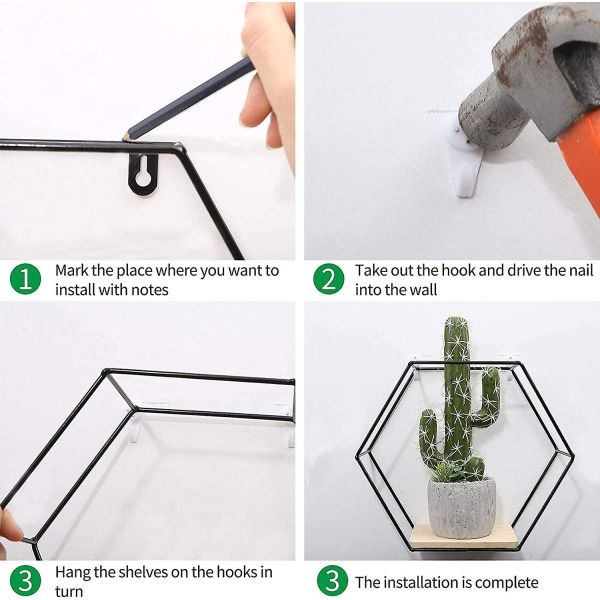 1 Mark the place where you want to install with notes

2 Take out the hook and drive the nail into the wall

3 Hang the shelves on the hooks in turn

3 The installation is complete