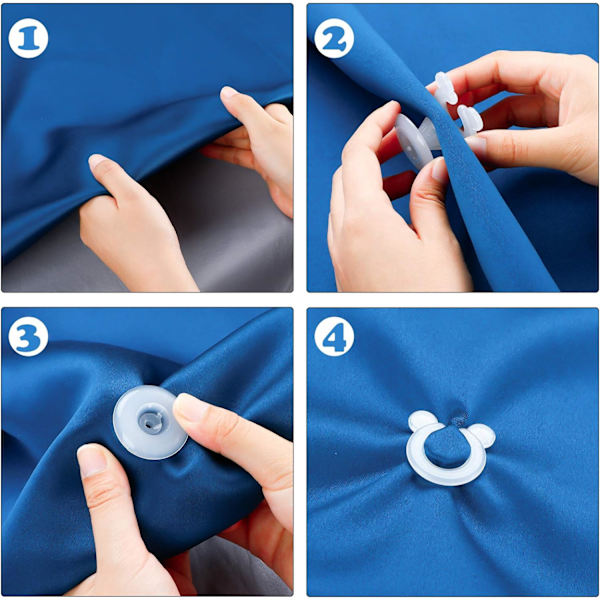 1

2

3

4