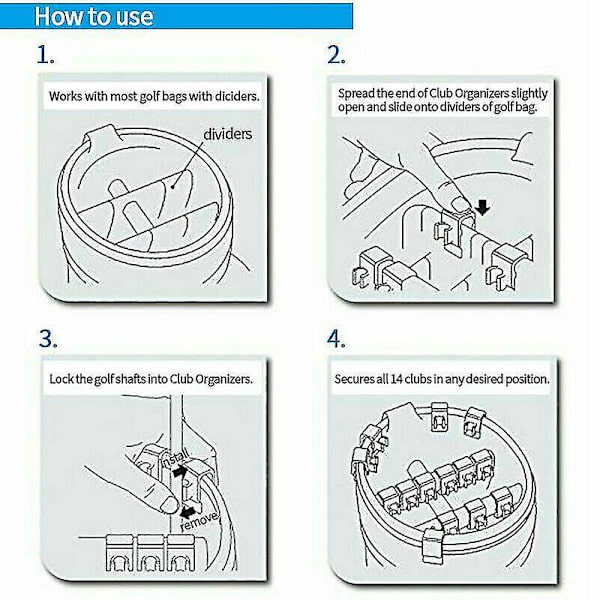 How to use

1.

Works with most golf bags with diciders.

dividers

2.

Spread the end of Club Organizers slightly open and slide onto dividers of golf bag.

3.

Lock the golf shafts into Club Organizers.

install

remove

4.

Secures all 14 clubs in any desired position.