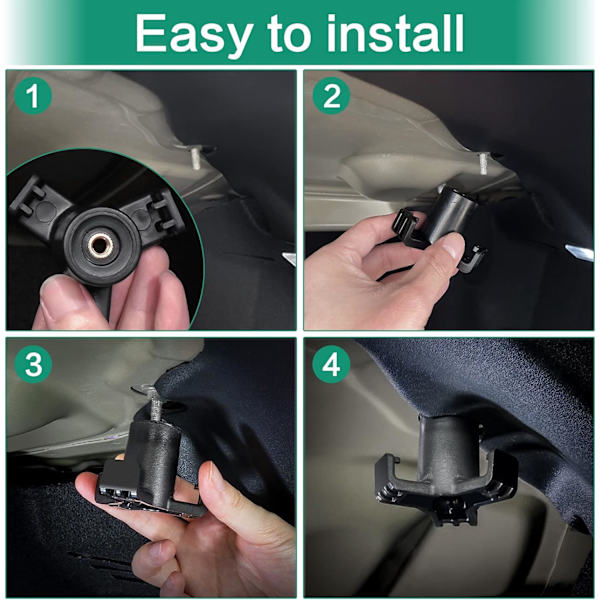 Easy to install

1

2

3

4