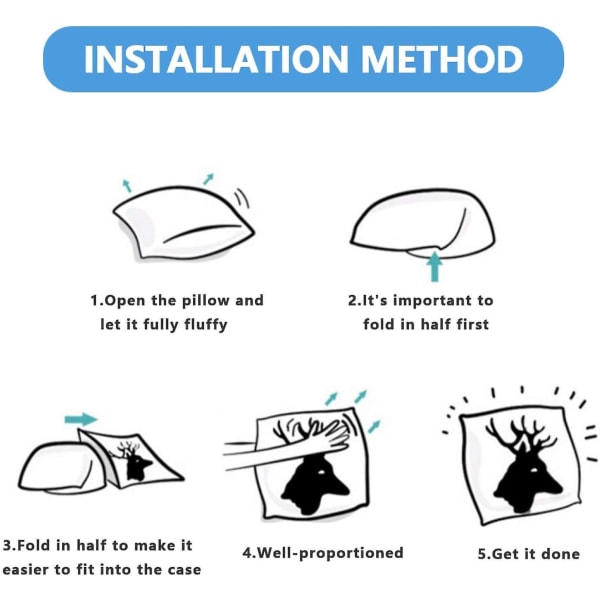 INSTALLATION METHOD

1.Open the pillow and let it fully fluffy

2.It's important to fold in half first

3.Fold in half to make it easier to fit into the case

4.Well-proportioned

5.Get it done