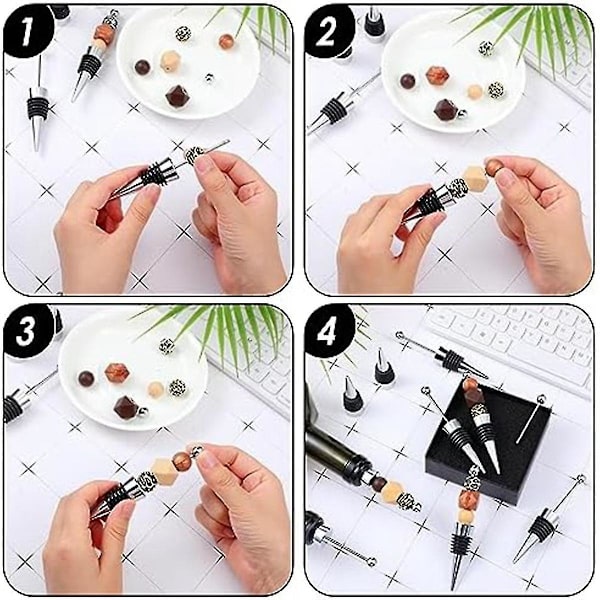 1

2

3

4