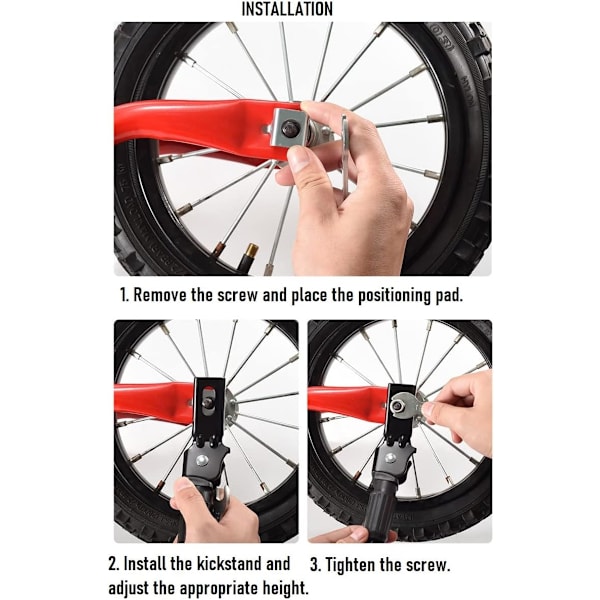 INSTALLATION

1. Remove the screw and place the positioning pad.

2. Install the kickstand and adjust the appropriate height.

3. Tighten the screw.