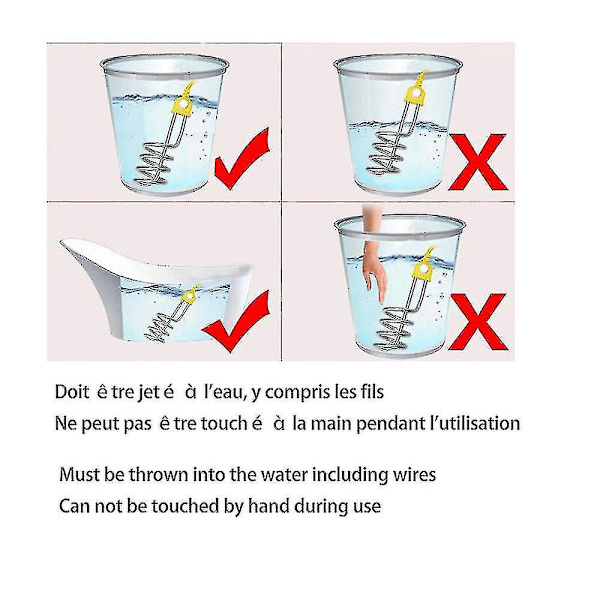 Doit ê tre jet é à l'eau, y compris les fils
Ne peut pas ê tre touch é à la main pendant l'utilisation

Must be thrown into the water including wires
Can not be touched by hand during use