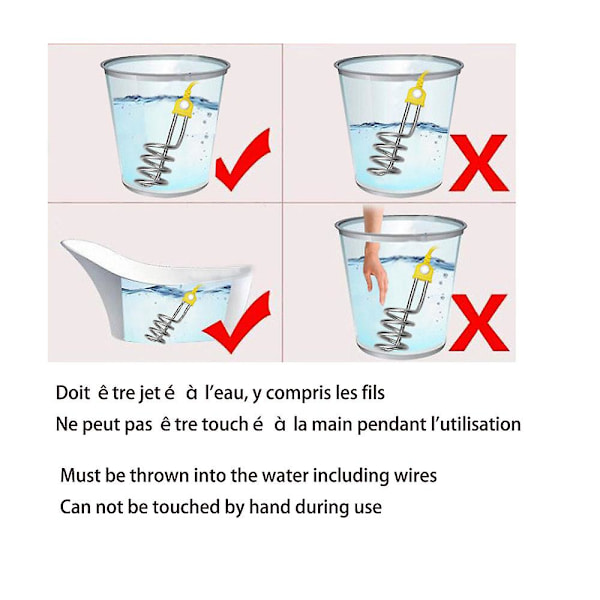 Doit ê tre jet é à l'eau, y compris les fils
Ne peut pas ê tre touch é à la main pendant l'utilisation

Must be thrown into the water including wires
Can not be touched by hand during use