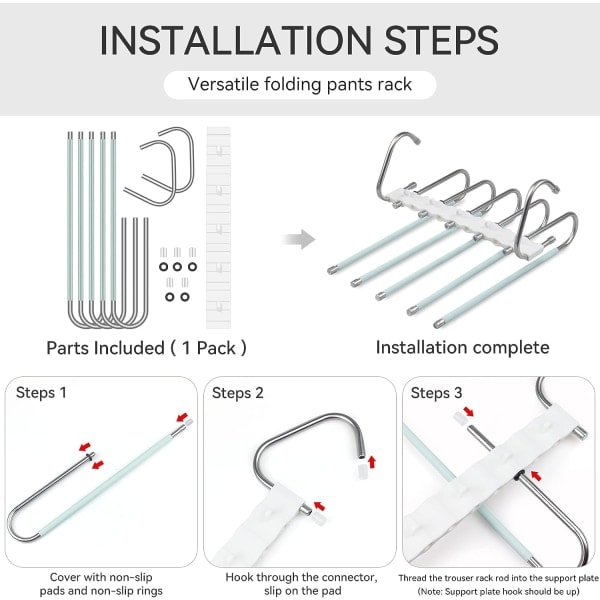 INSTALLATION STEPS

Versatile folding pants rack

Parts Included ( 1 Pack )

Installation complete

Steps 1

Cover with non-slip pads and non-slip rings

Steps 2

Hook through the connector, slip on the pad

Steps 3

Thread the trouser rack rod into the support plate (Note: Support plate hook should be up)